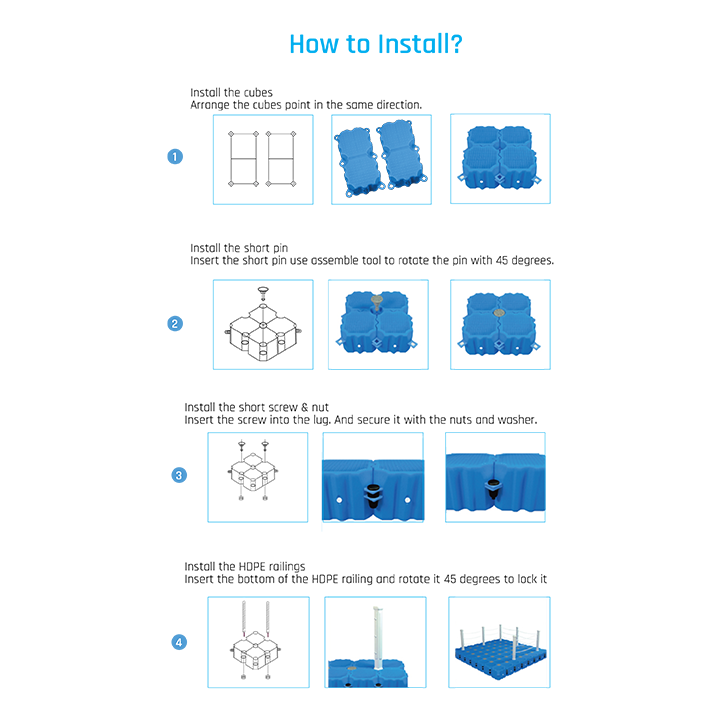 How to Install?

Install the cubes
Arrange the cubes point in the same direction.

1

Install the short pin
Insert the short pin use assemble tool to rotate the pin with 45 degrees.

2

Install the short screw & nut
Insert the screw into the lug. And secure it with the nuts and washer.

3

Install the HDPE railings
Insert the bottom of the HDPE railing and rotate it 45 degrees to lock it

4