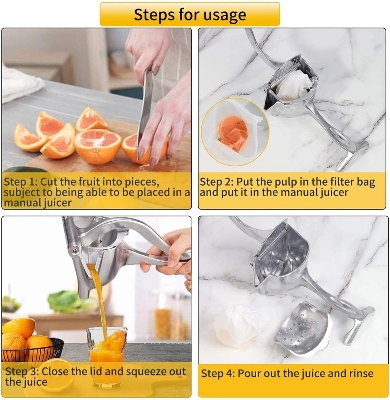 Steps for usage

Step 1: Cut the fruit into pieces, subject to being able to be placed in a manual juicer

Step 2: Put the pulp in the filter bag and put it in the manual juicer

Step 3: Close the lid and squeeze out the juice

Step 4: Pour out the juice and rinse