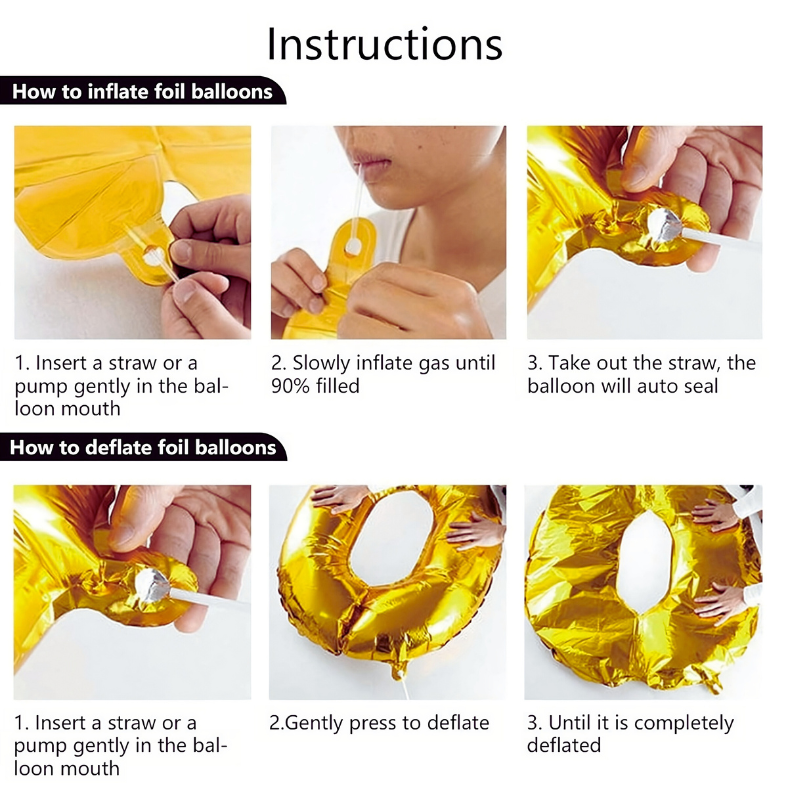 Instructions

How to inflate foil balloons

1. Insert a straw or a pump gently in the balloon mouth

2. Slowly inflate gas until 90% filled

3. Take out the straw, the balloon will auto seal

How to deflate foil balloons

1. Insert a straw or a pump gently in the balloon mouth

2.Gently press to deflate

3. Until it is completely deflated