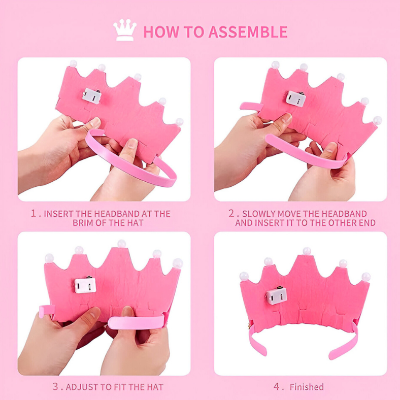 HOW TO ASSEMBLE

1 . INSERT THE HEADBAND AT THE BRIM OF THE HAT

2 . SLOWLY MOVE THE HEADBAND AND INSERT IT TO THE OTHER END

3 . ADJUST TO FIT THE HAT

4 . Finished