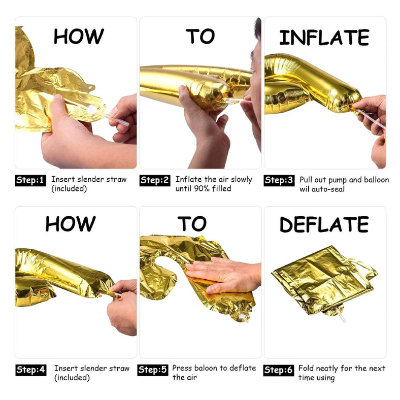 HOW

TO

INFLATE

Step:1 Insert slender straw (included)

Step:2 Inflate the air slowly until 90% filled

Step:3 Pull out pump and balloon wil auto-seal

HOW

TO

DEFLATE

Step:4 Insert slender straw (included)

Step:5 Press baloon to deflate the air

Step:6 Fold neatly for the next time using