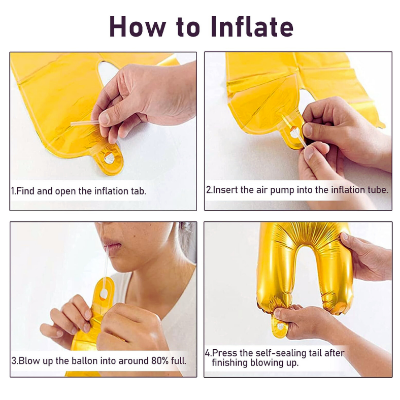 How to Inflate

1.Find and open the inflation tab.

2.Insert the air pump into the inflation tube.

3.Blow up the ballon into around 80% full.

4.Press the self-sealing tail after finishing blowing up.