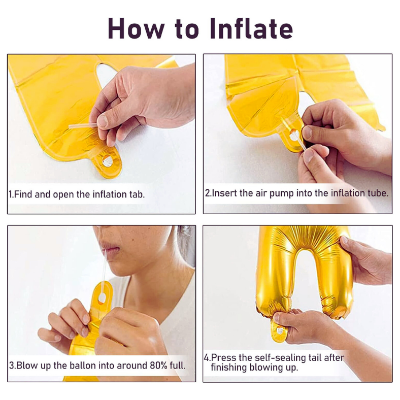 How to Inflate

1.Find and open the inflation tab.

2.Insert the air pump into the inflation tube.

3.Blow up the ballon into around 80% full.

4.Press the self-sealing tail after finishing blowing up.