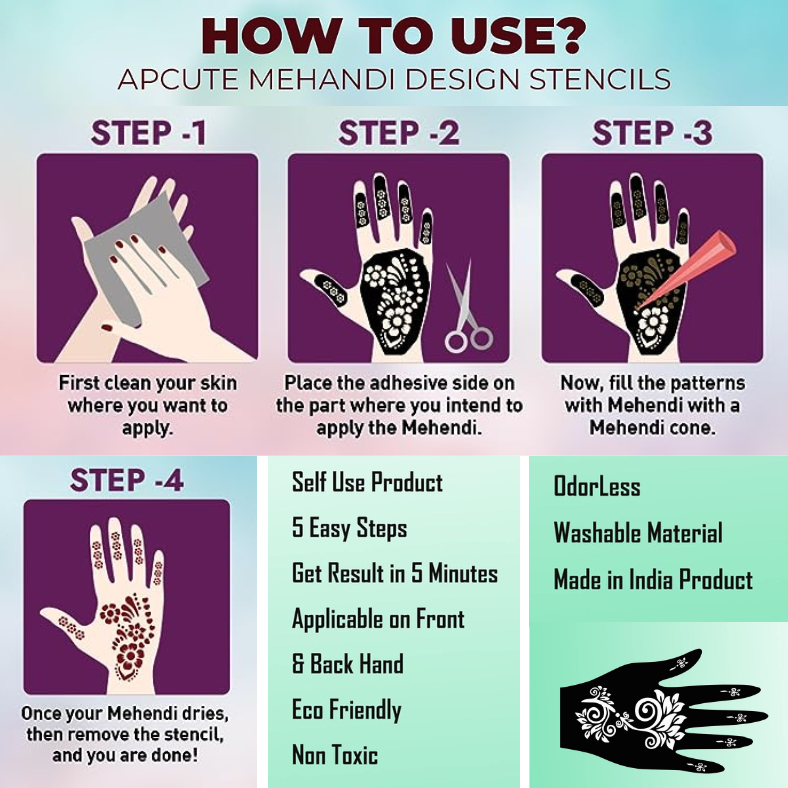 HOW TO USE?
APCUTE MEHANDI DESIGN STENCILS

STEP -1

First clean your skin where you want to apply.

STEP -2

Place the adhesive side on the part where you intend to apply the Mehendi.

STEP -3

Now, fill the patterns with Mehendi with a Mehendi cone.

STEP -4

Once your Mehendi dries, then remove the stencil, and you are done!

Self Use Product
5 Easy Steps
Get Result in 5 Minutes
Applicable on Front
& Back Hand
Eco Friendly
Non Toxic

OdorLess
Washable Material
Made in India Product