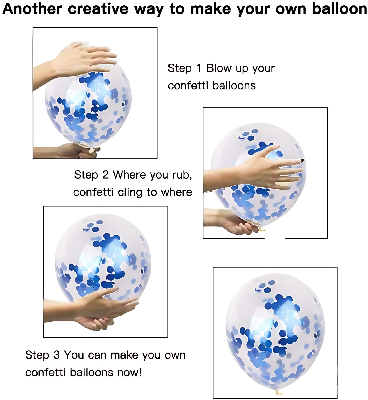 Another creative way to make your own balloon

Step 1 Blow up your confetti balloons

Step 2 Where you rub, confetti cling to where

Step 3 You can make you own confetti balloons now!