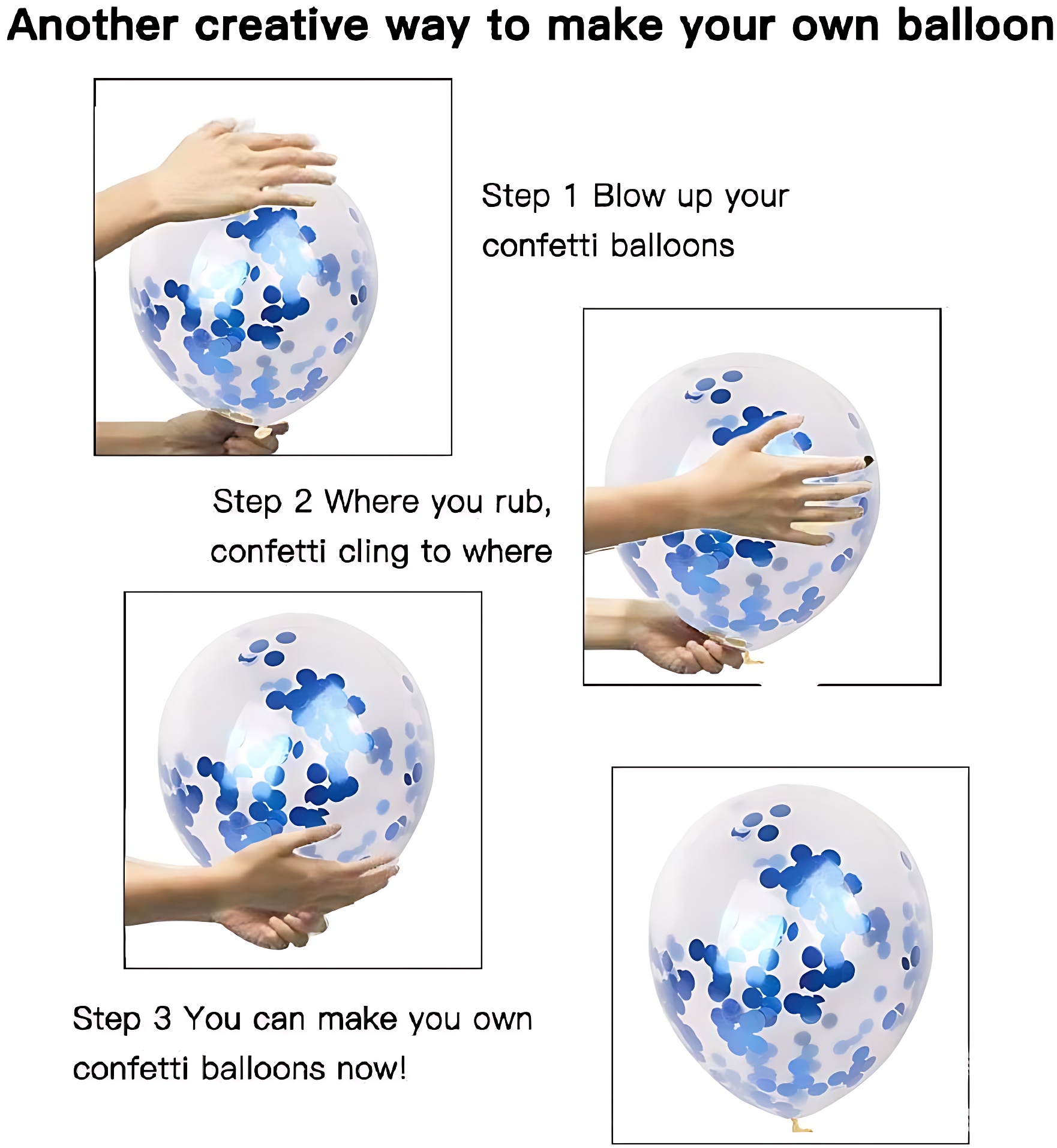 Another creative way to make your own balloon

Step 1 Blow up your confetti balloons

Step 2 Where you rub, confetti cling to where

Step 3 You can make you own confetti balloons now!