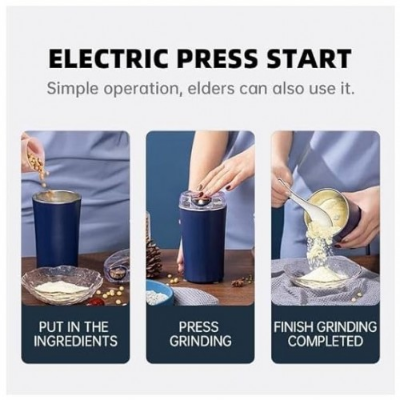 ELECTRIC PRESS START

Simple operation, elders can also use it.

PUT IN THE INGREDIENTS

PRESS GRINDING

FINISH GRINDING COMPLETED