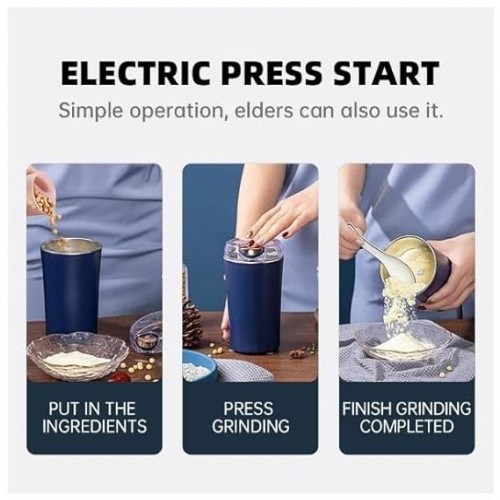 ELECTRIC PRESS START

Simple operation, elders can also use it.

PUT IN THE INGREDIENTS

PRESS GRINDING

FINISH GRINDING COMPLETED