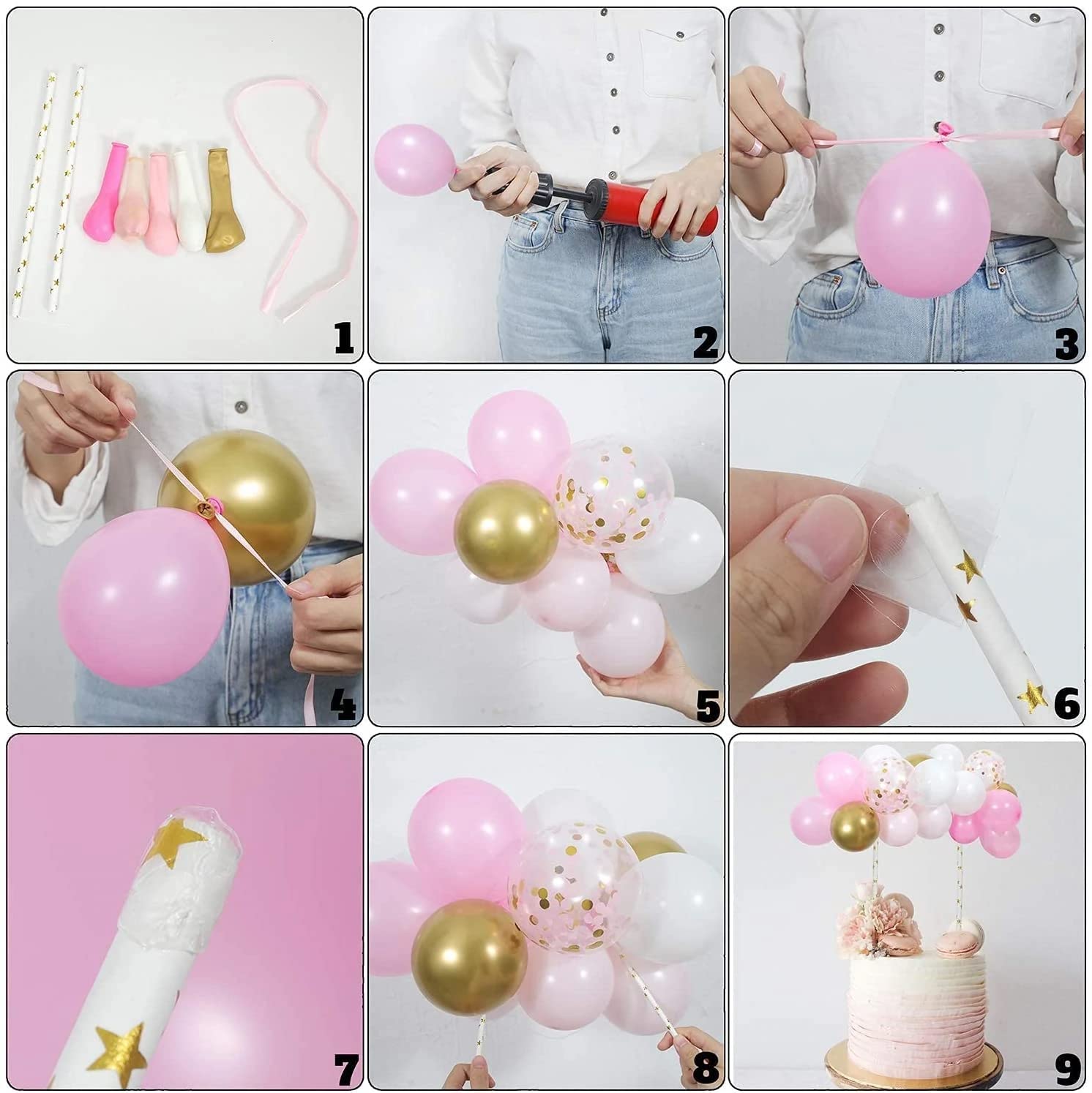 1
2
3
4
5
6
7
8
9