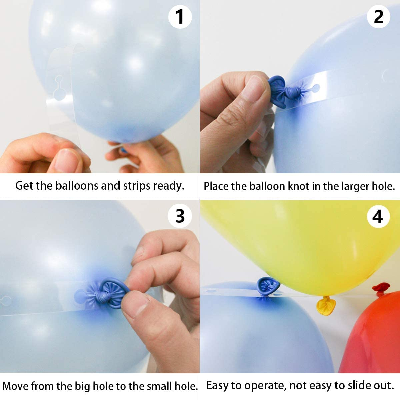 1

Get the balloons and strips ready.

2

Place the balloon knot in the larger hole.

3

Move from the big hole to the small hole.

4

Easy to operate, not easy to slide out.