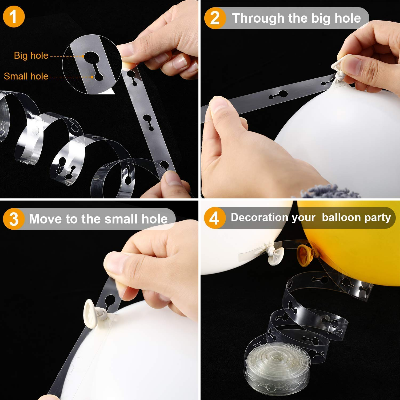 1

Big hole

Small hole

2 Through the big hole

3 Move to the small hole

4 Decoration your balloon party