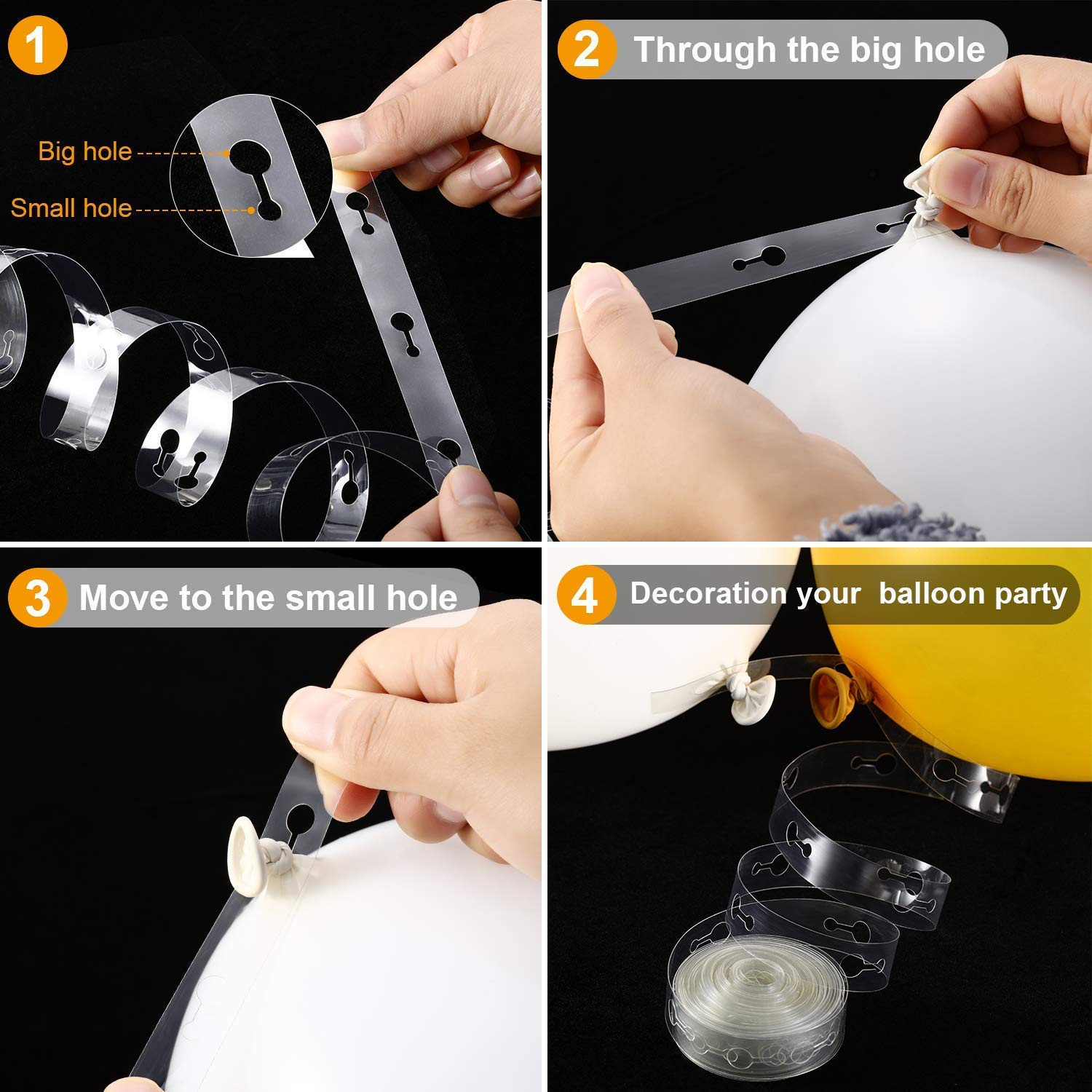 1

Big hole

Small hole

2 Through the big hole

3 Move to the small hole

4 Decoration your balloon party