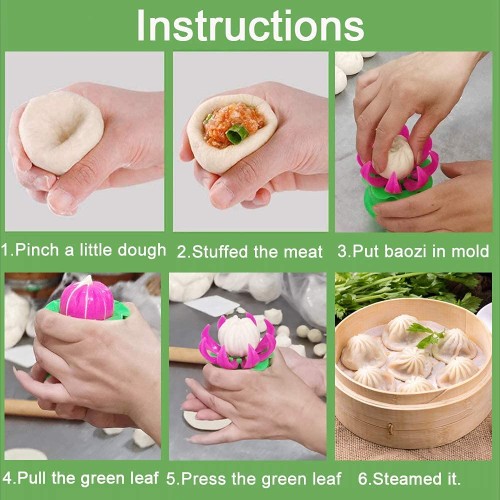 Instructions

1.Pinch a little dough

2.Stuffed the meat

3.Put baozi in mold

4.Pull the green leaf

5.Press the green leaf

6.Steamed it.