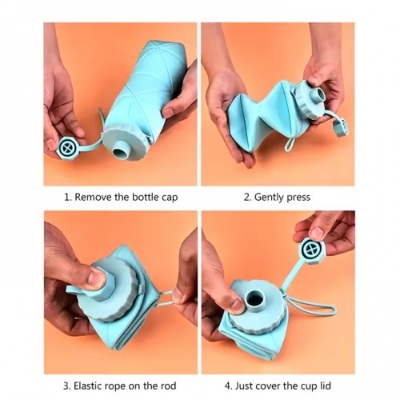 1. Remove the bottle cap

2. Gently press

3. Elastic rope on the rod

4. Just cover the cup lid