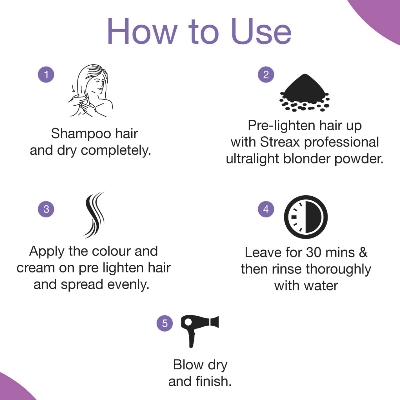 How to Use

1

Shampoo hair and dry completely.

2

Pre-lighten hair up with Streax professional ultralight blonder powder.

3

Apply the colour and cream on pre lighten hair and spread evenly.

4

Leave for 30 mins & then rinse thoroughly with water

5

Blow dry and finish.