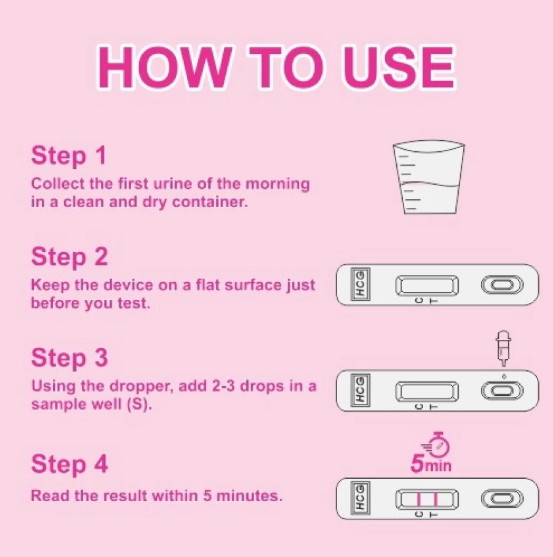 HOW TO USE

Step 1
Collect the first urine of the morning in a clean and dry container.

Step 2
Keep the device on a flat surface just before you test.

HCG
C T

Step 3
Using the dropper, add 2-3 drops in a sample well (S).

HCG
C T

Step 4
Read the result within 5 minutes.

5min

HCG
C T