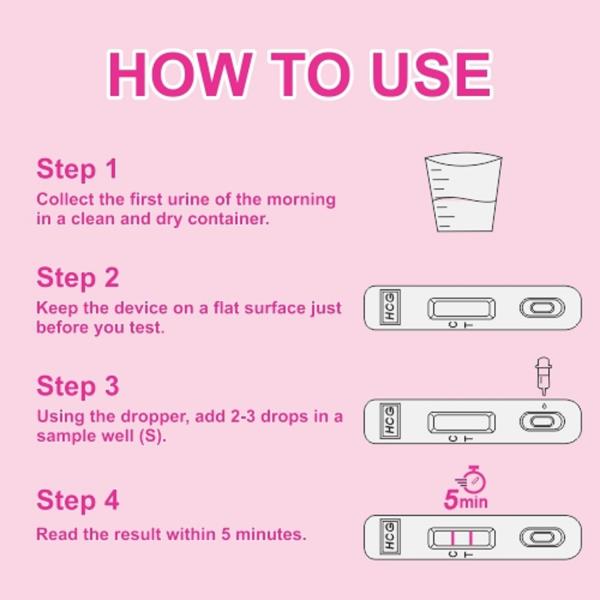 HOW TO USE

Step 1
Collect the first urine of the morning in a clean and dry container.

Step 2
Keep the device on a flat surface just before you test.

HCG
C T

Step 3
Using the dropper, add 2-3 drops in a sample well (S).

HCG
C T

Step 4
Read the result within 5 minutes.

5min

HCG
C T