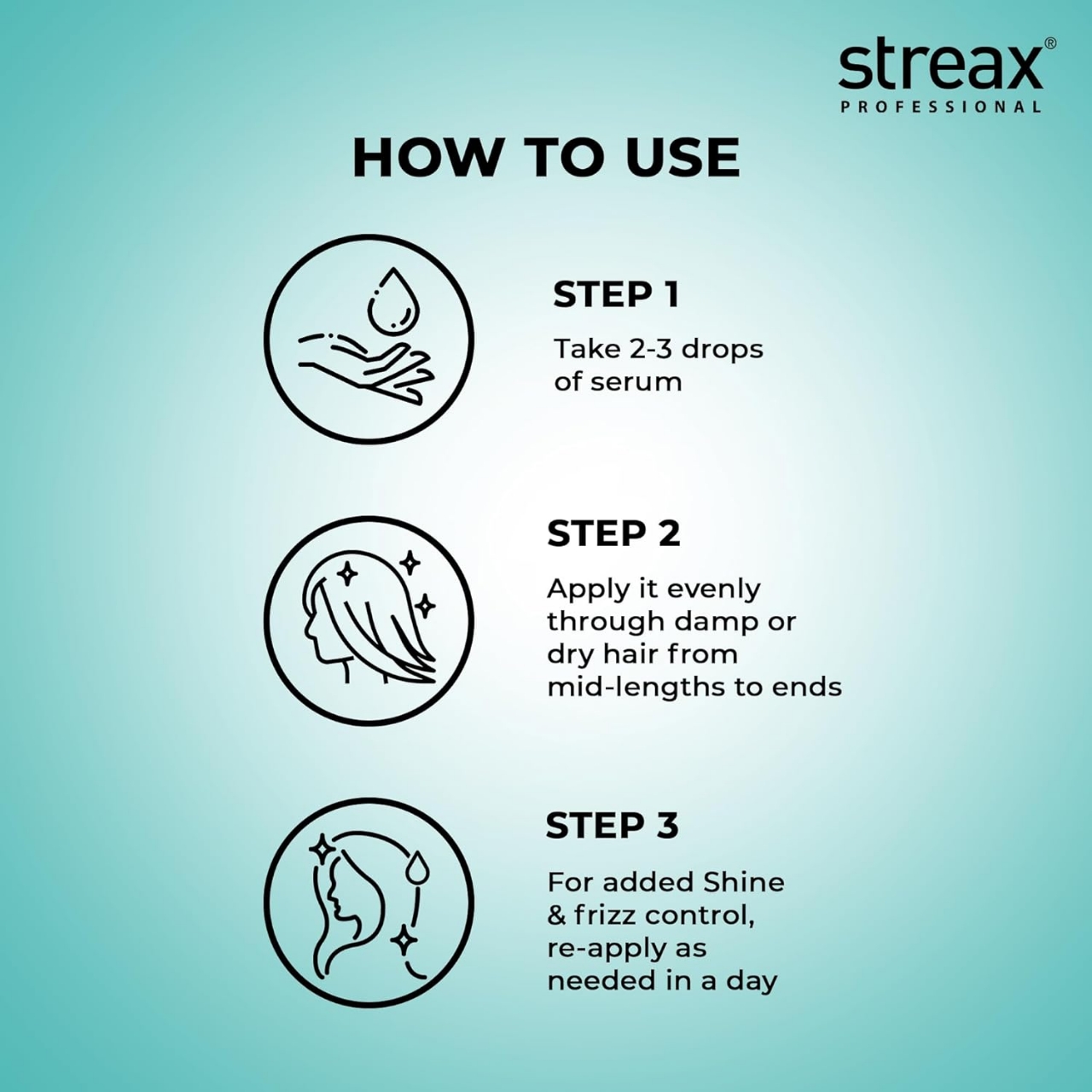 streax®
PROFESSIONAL

HOW TO USE

STEP 1
Take 2-3 drops of serum

STEP 2
Apply it evenly through damp or dry hair from mid-lengths to ends

STEP 3
For added Shine & frizz control, re-apply as needed in a day