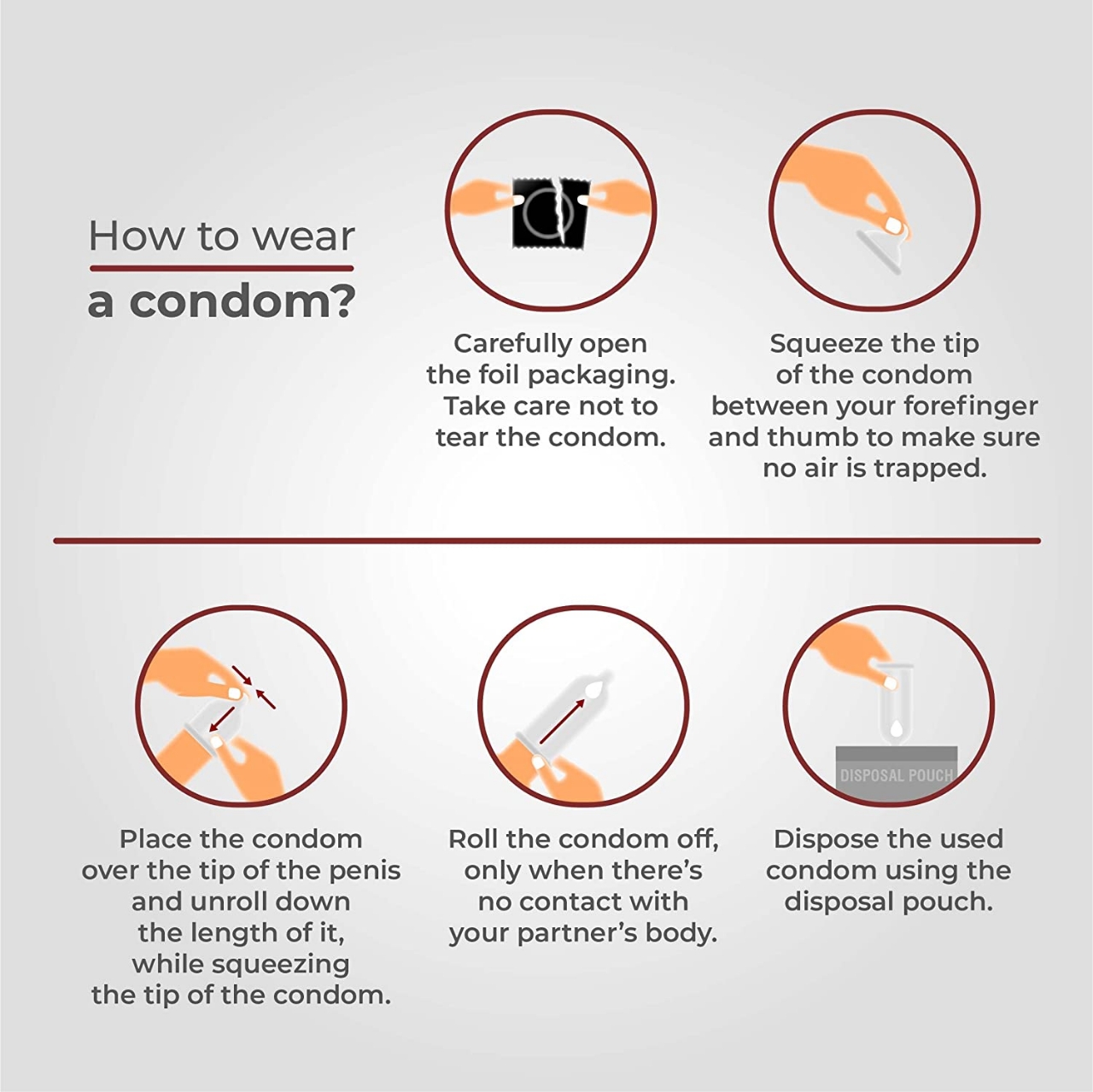 How to wear a condom?

Carefully open the foil packaging. Take care not to tear the condom.

Squeeze the tip of the condom between your forefinger and thumb to make sure no air is trapped.

Place the condom over the tip of the penis and unroll down the length of it, while squeezing the tip of the condom.

Roll the condom off, only when there's no contact with your partner's body.

DISPOSAL POUCH

Dispose the used condom using the disposal pouch.