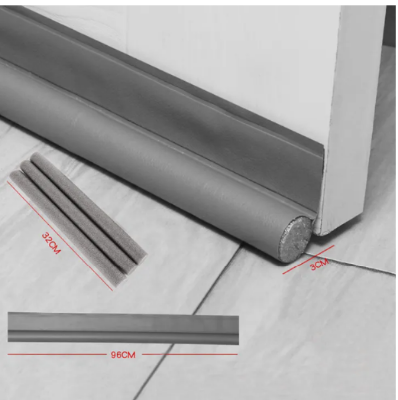 32CM

3CM

96CM