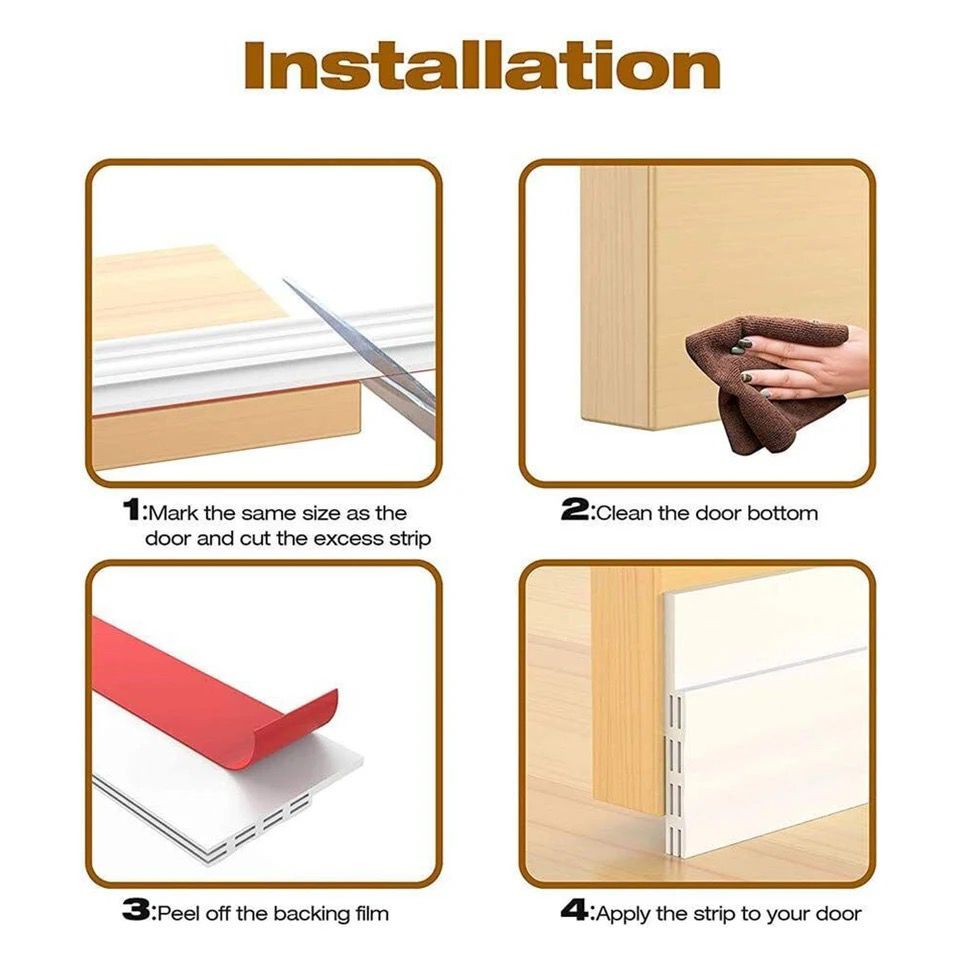 Installation

1:Mark the same size as the door and cut the excess strip

2:Clean the door bottom

3:Peel off the backing film

4:Apply the strip to your door