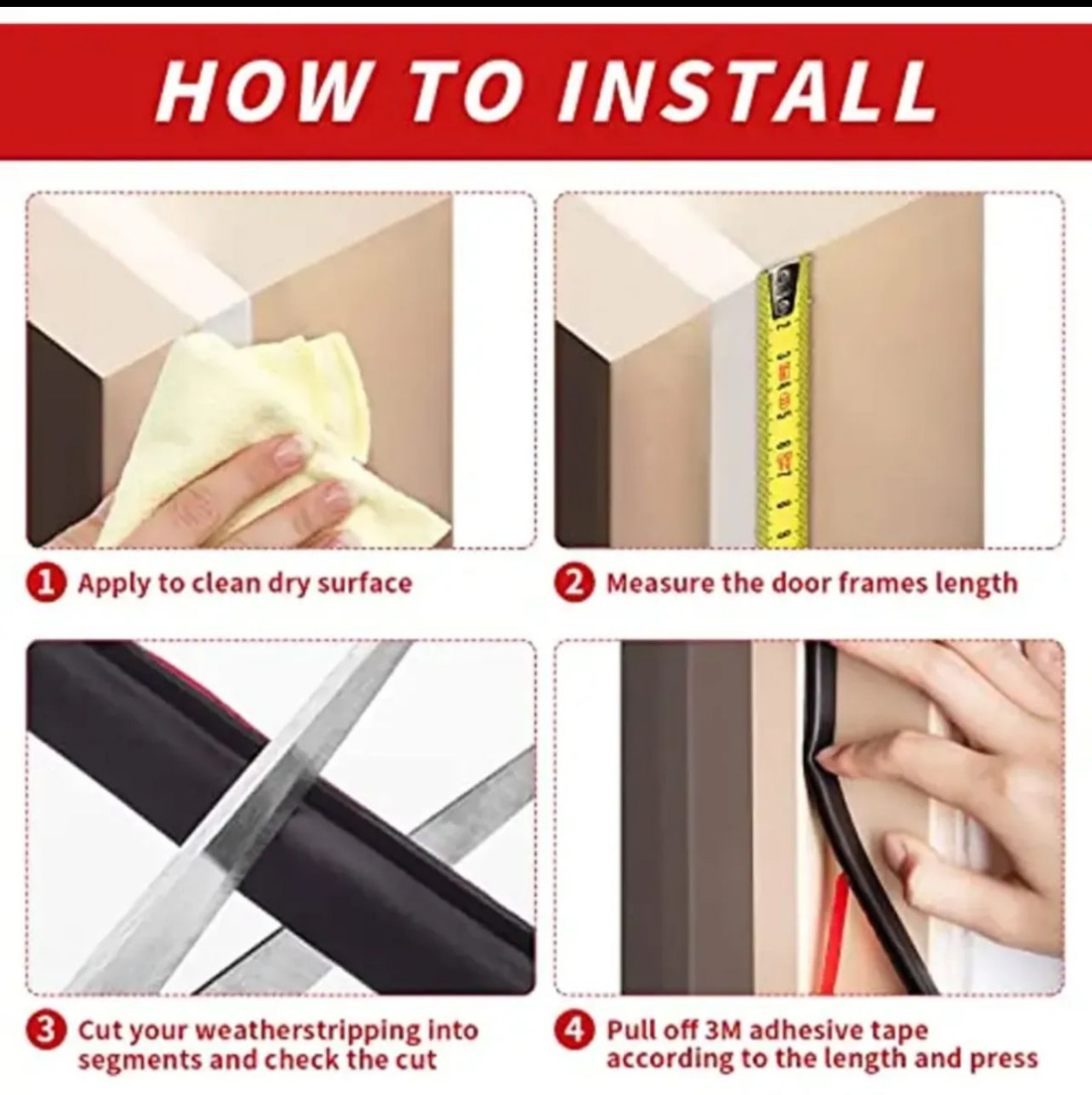 HOW TO INSTALL

1 Apply to clean dry surface

2 Measure the door frames length

3 Cut your weatherstripping into segments and check the cut

4 Pull off 3M adhesive tape according to the length and press