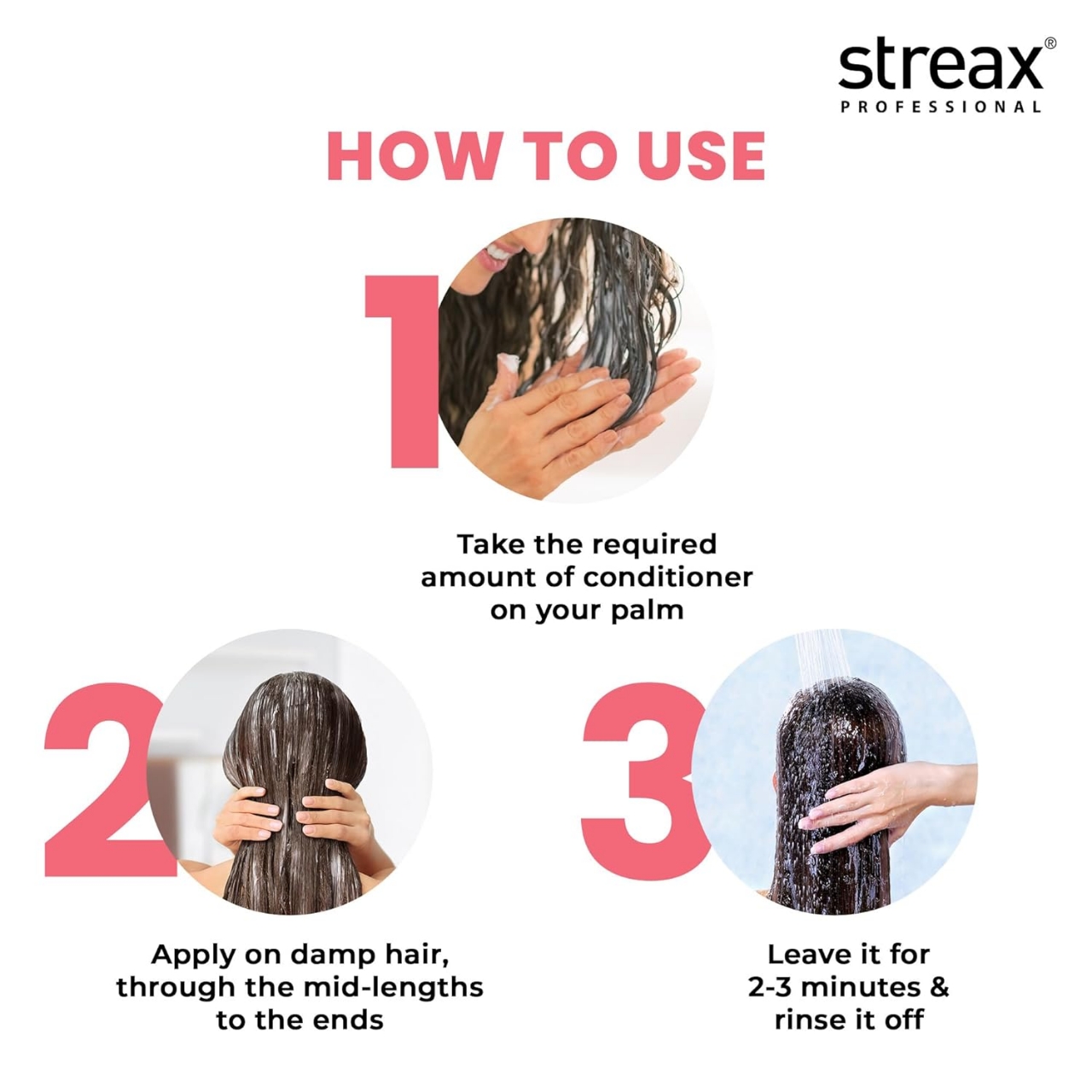 streax®
PROFESSIONAL

HOW TO USE

1

Take the required amount of conditioner on your palm

2

Apply on damp hair, through the mid-lengths to the ends

3

Leave it for 2-3 minutes & rinse it off