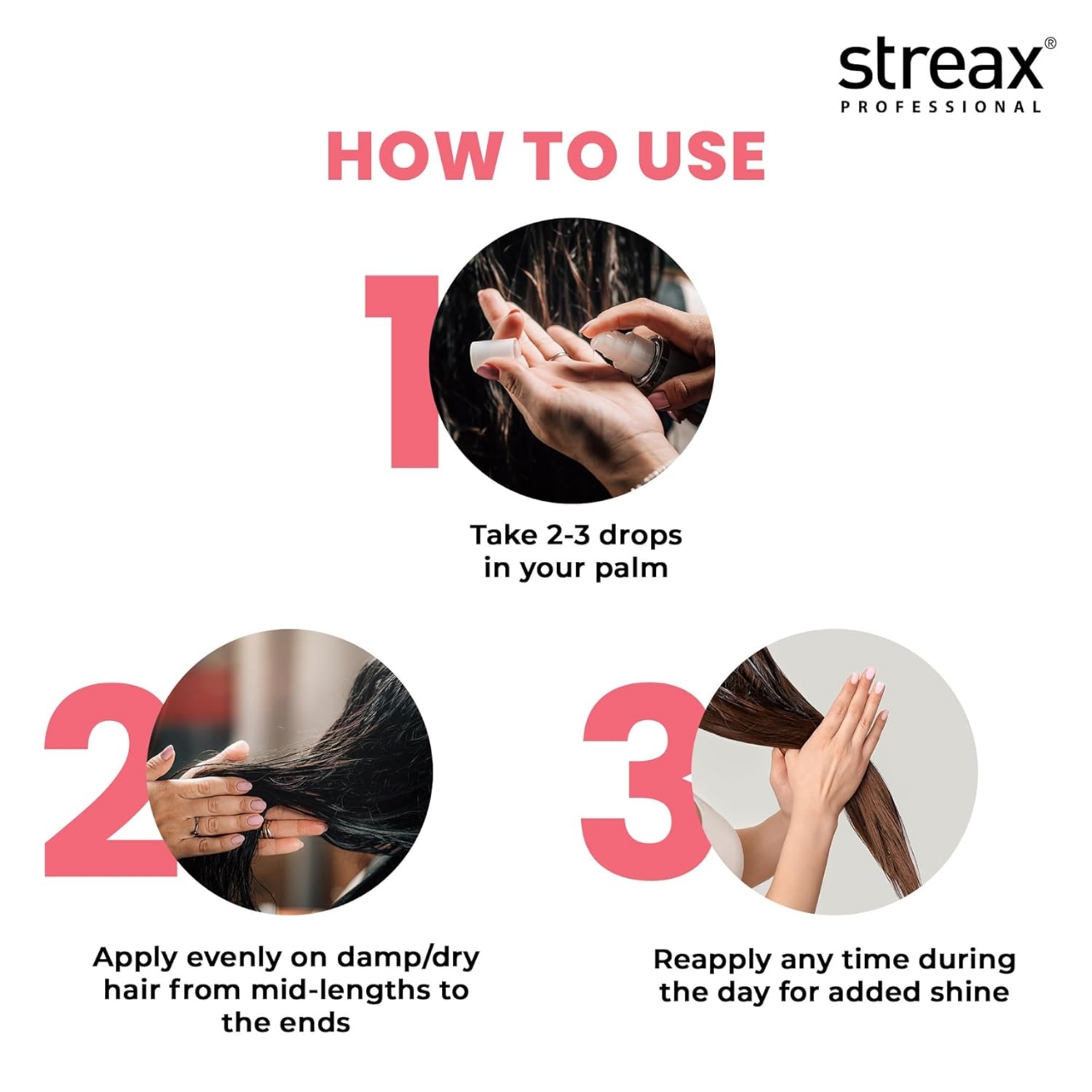 streax®
PROFESSIONAL

HOW TO USE

1

Take 2-3 drops in your palm

2

Apply evenly on damp/dry hair from mid-lengths to the ends

3

Reapply any time during the day for added shine