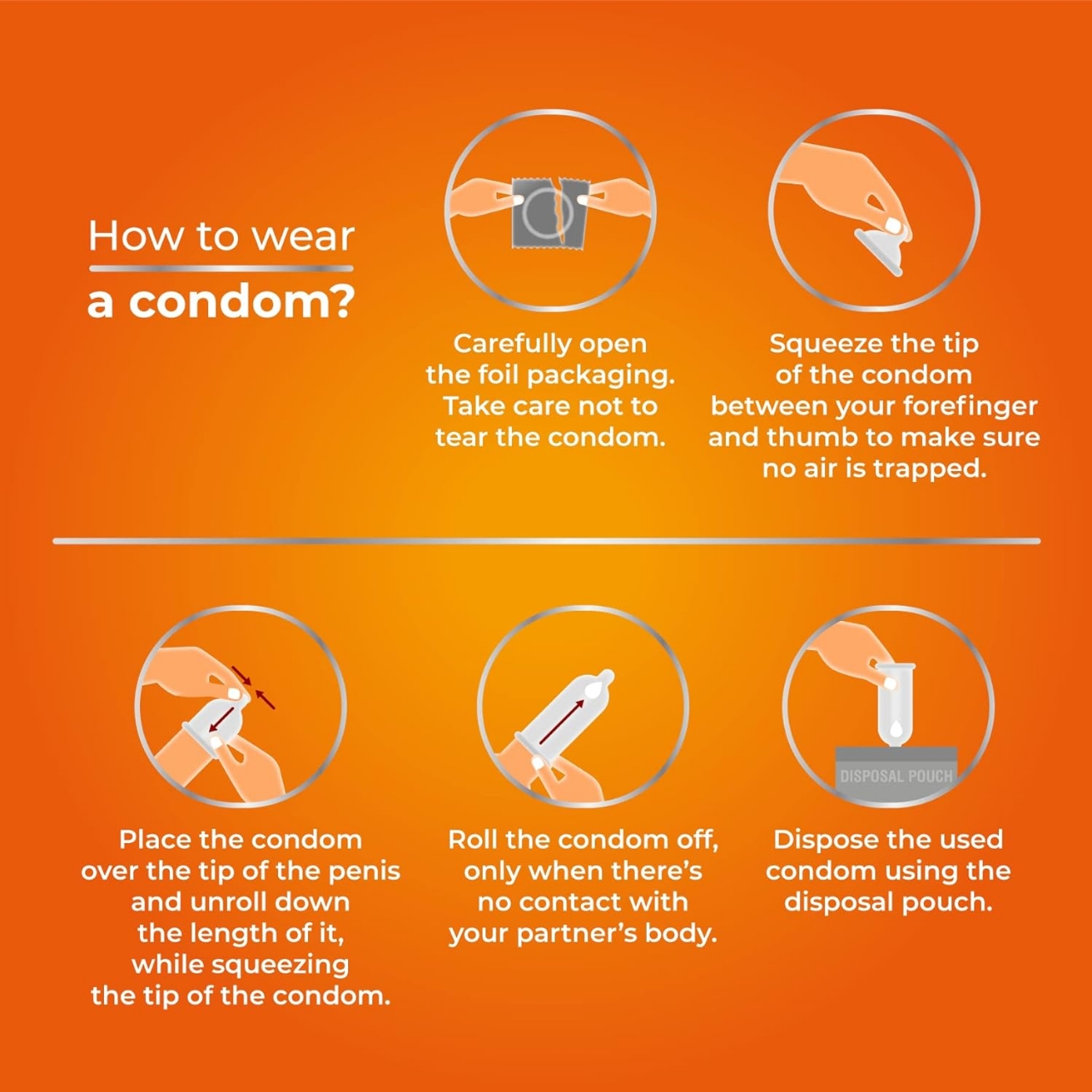 How to wear a condom?

Carefully open the foil packaging. Take care not to tear the condom.

Squeeze the tip of the condom between your forefinger and thumb to make sure no air is trapped.

Place the condom over the tip of the penis and unroll down the length of it, while squeezing the tip of the condom.

Roll the condom off, only when there's no contact with your partner's body.

DISPOSAL POUCH

Dispose the used condom using the disposal pouch.