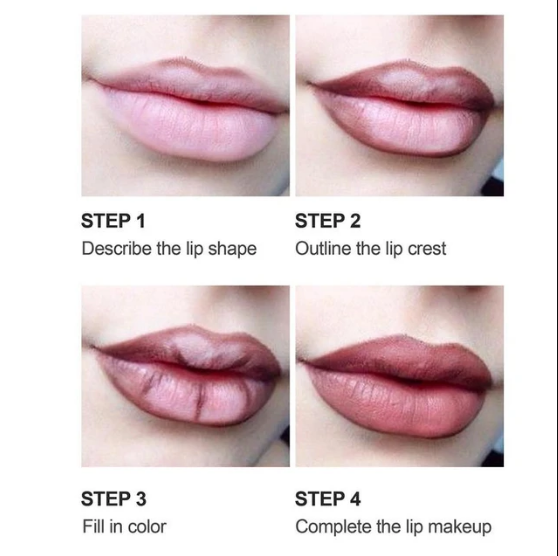 STEP 1
Describe the lip shape

STEP 2
Outline the lip crest

STEP 3
Fill in color

STEP 4
Complete the lip makeup