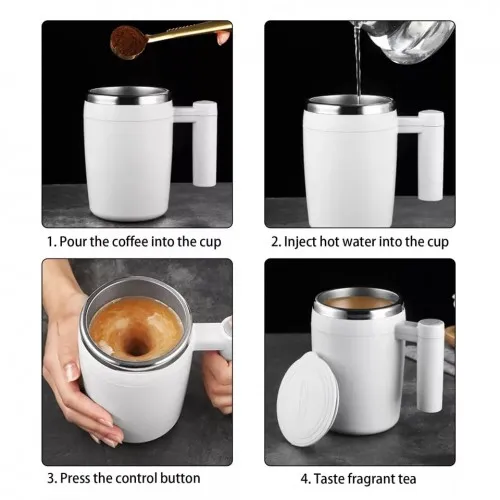 1. Pour the coffee into the cup

2. Inject hot water into the cup

3. Press the control button

4. Taste fragrant tea