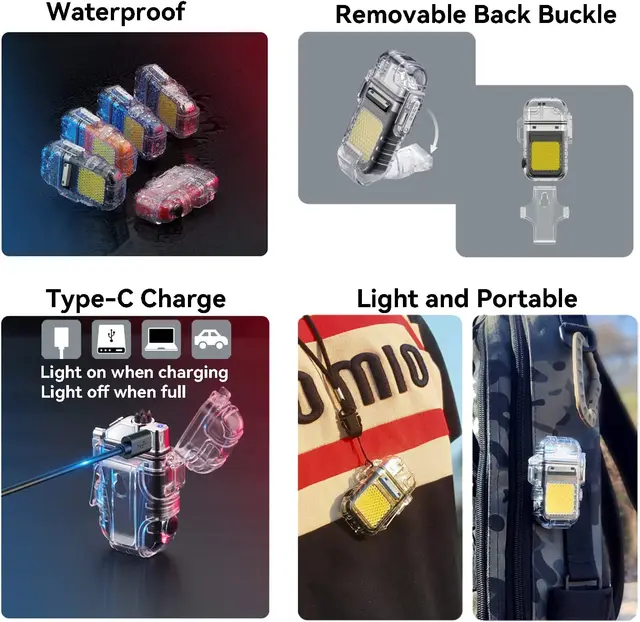 Waterproof

Removable Back Buckle

Type-C Charge

Light on when charging
Light off when full

Light and Portable

OMIO