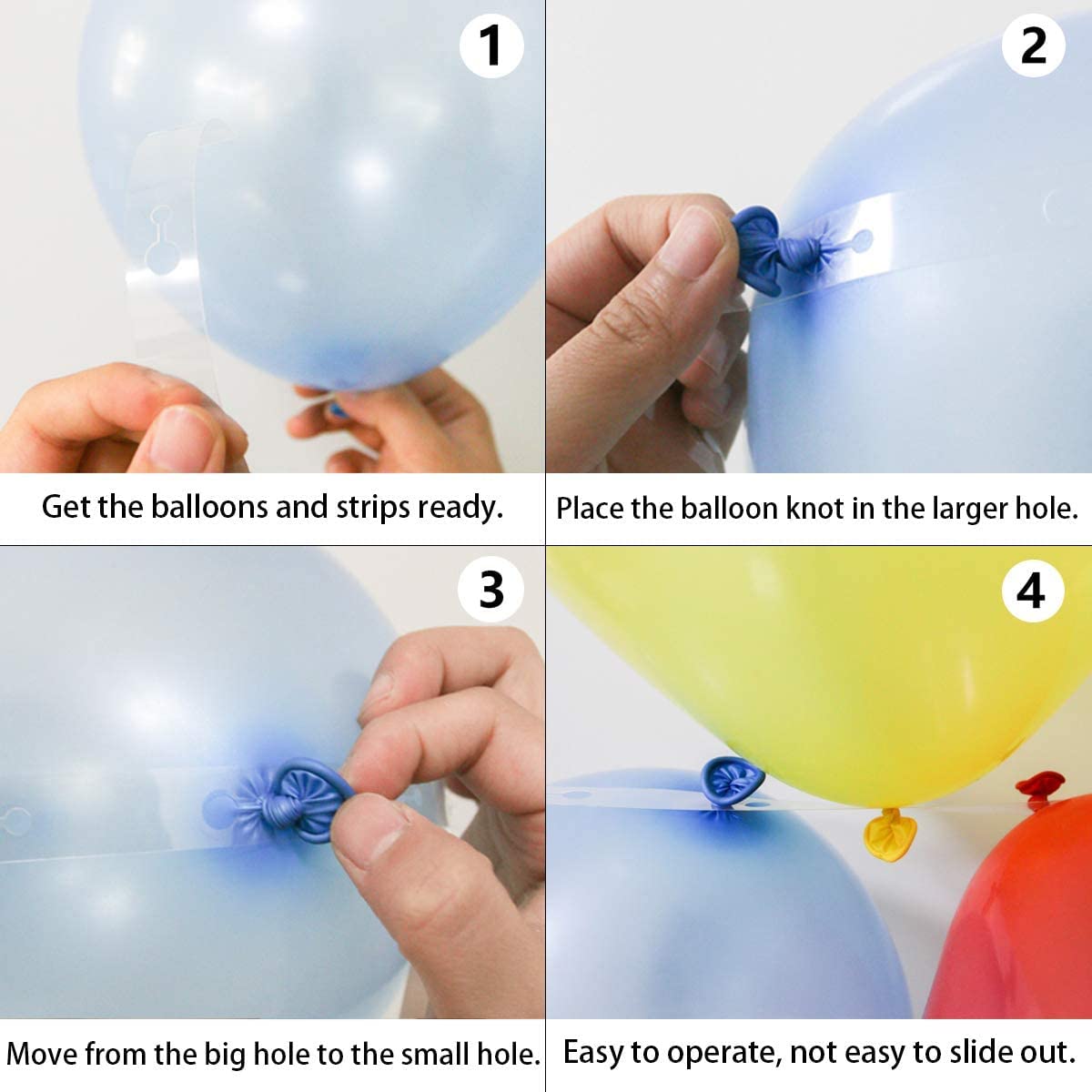 1

Get the balloons and strips ready.

2

Place the balloon knot in the larger hole.

3

Move from the big hole to the small hole.

4

Easy to operate, not easy to slide out.