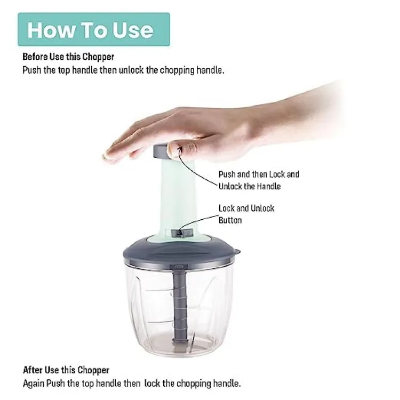 How To Use

Before Use this Chopper
Push the top handle then unlock the chopping handle.

Push and then Lock and Unlock the Handle

Lock and Unlock Button

After Use this Chopper
Again Push the top handle then lock the chopping handle.