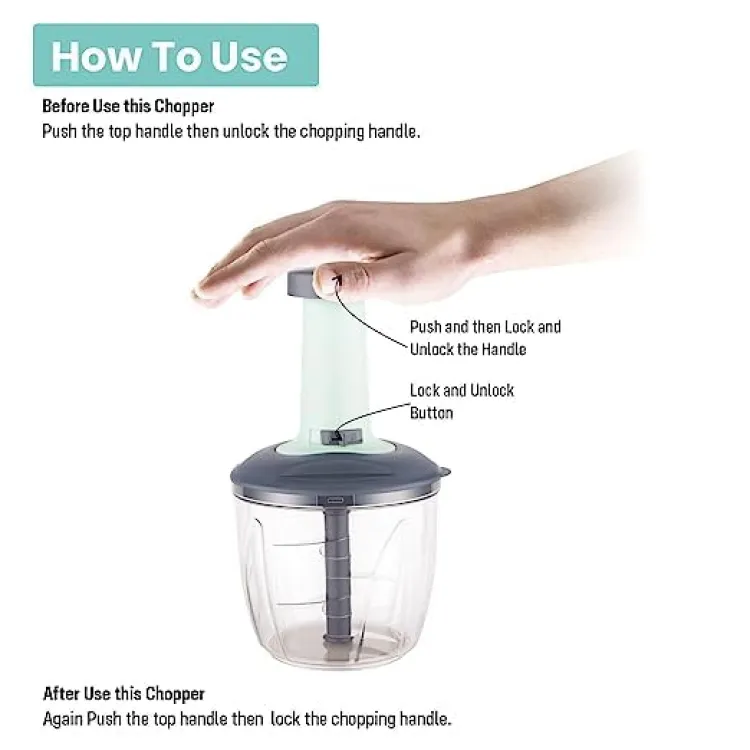 How To Use

Before Use this Chopper
Push the top handle then unlock the chopping handle.

Push and then Lock and Unlock the Handle

Lock and Unlock Button

After Use this Chopper
Again Push the top handle then lock the chopping handle.