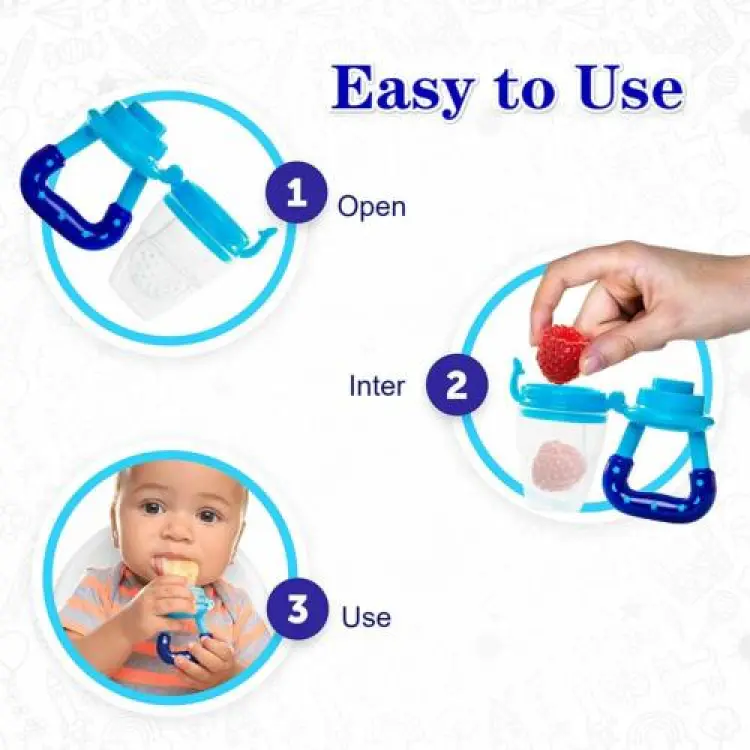 Easy to Use

1 Open

Inter 2

3 Use