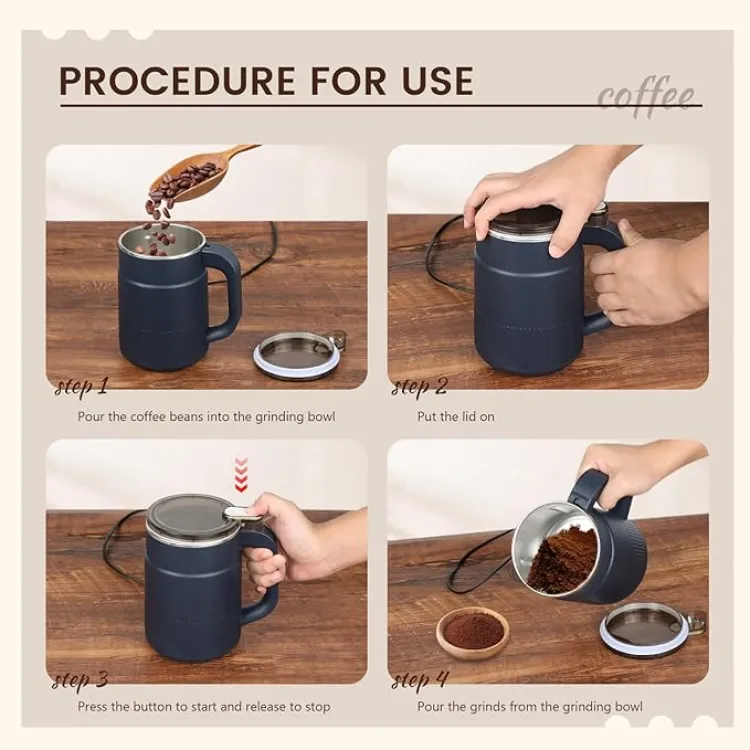 PROCEDURE FOR USE

coffee

step 1
Pour the coffee beans into the grinding bowl

step 2
Put the lid on

step 3
Press the button to start and release to stop

step 4
Pour the grinds from the grinding bowl