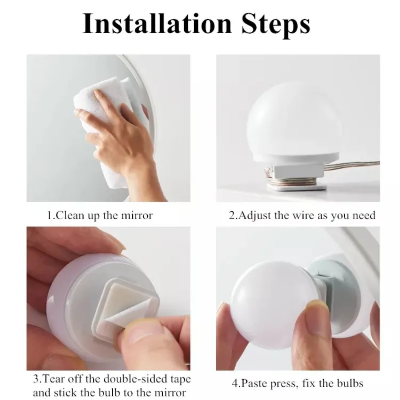 Installation Steps

1.Clean up the mirror

2.Adjust the wire as you need

3.Tear off the double-sided tape and stick the bulb to the mirror

4.Paste press, fix the bulbs