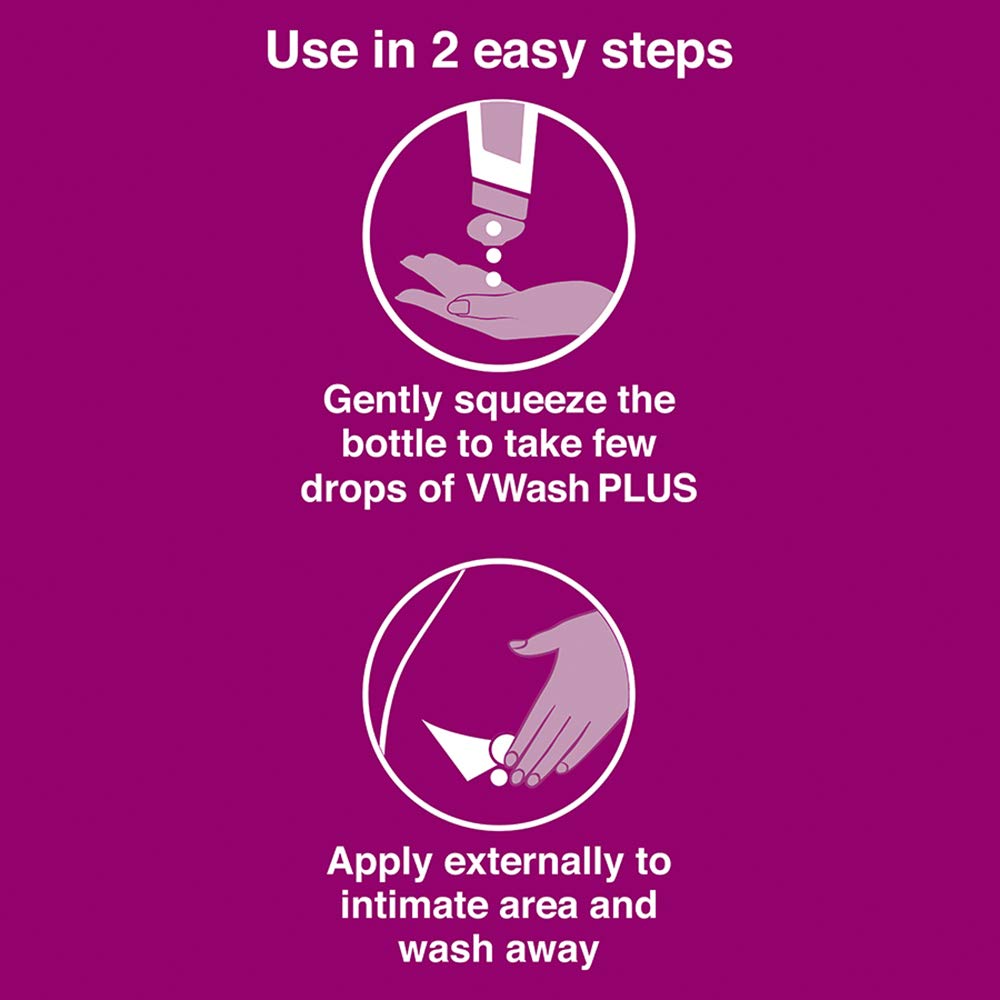 Use in 2 easy steps

Gently squeeze the bottle to take few drops of VWash PLUS

Apply externally to intimate area and wash away