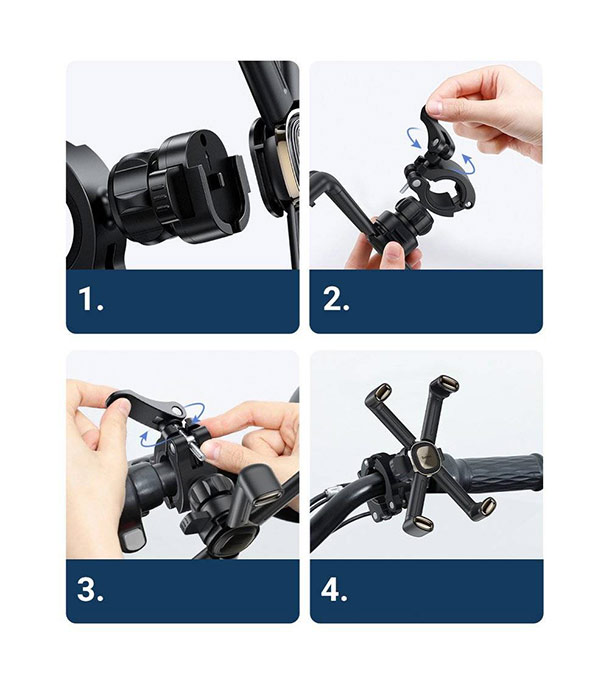 1.

2.

3.

4.