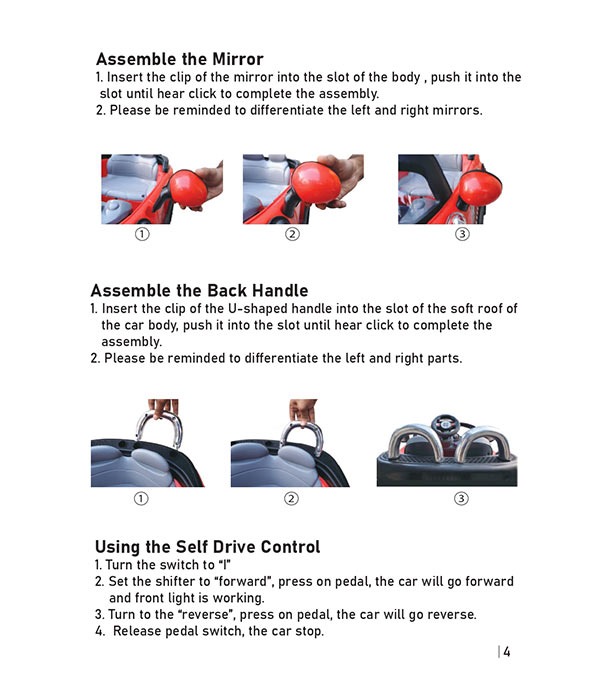 Assemble the Mirror
1. Insert the clip of the mirror into the slot of the body , push it into the slot until hear click to complete the assembly.
2. Please be reminded to differentiate the left and right mirrors.

①
②
③

Assemble the Back Handle
1. Insert the clip of the U-shaped handle into the slot of the soft roof of the car body, push it into the slot until hear click to complete the assembly.
2. Please be reminded to differentiate the left and right parts.

①
②
③

Using the Self Drive Control
1. Turn the switch to "I"
2. Set the shifter to "forward", press on pedal, the car will go forward and front light is working.
3. Turn to the "reverse", press on pedal, the car will go reverse.
4. Release pedal switch, the car stop.

| 4